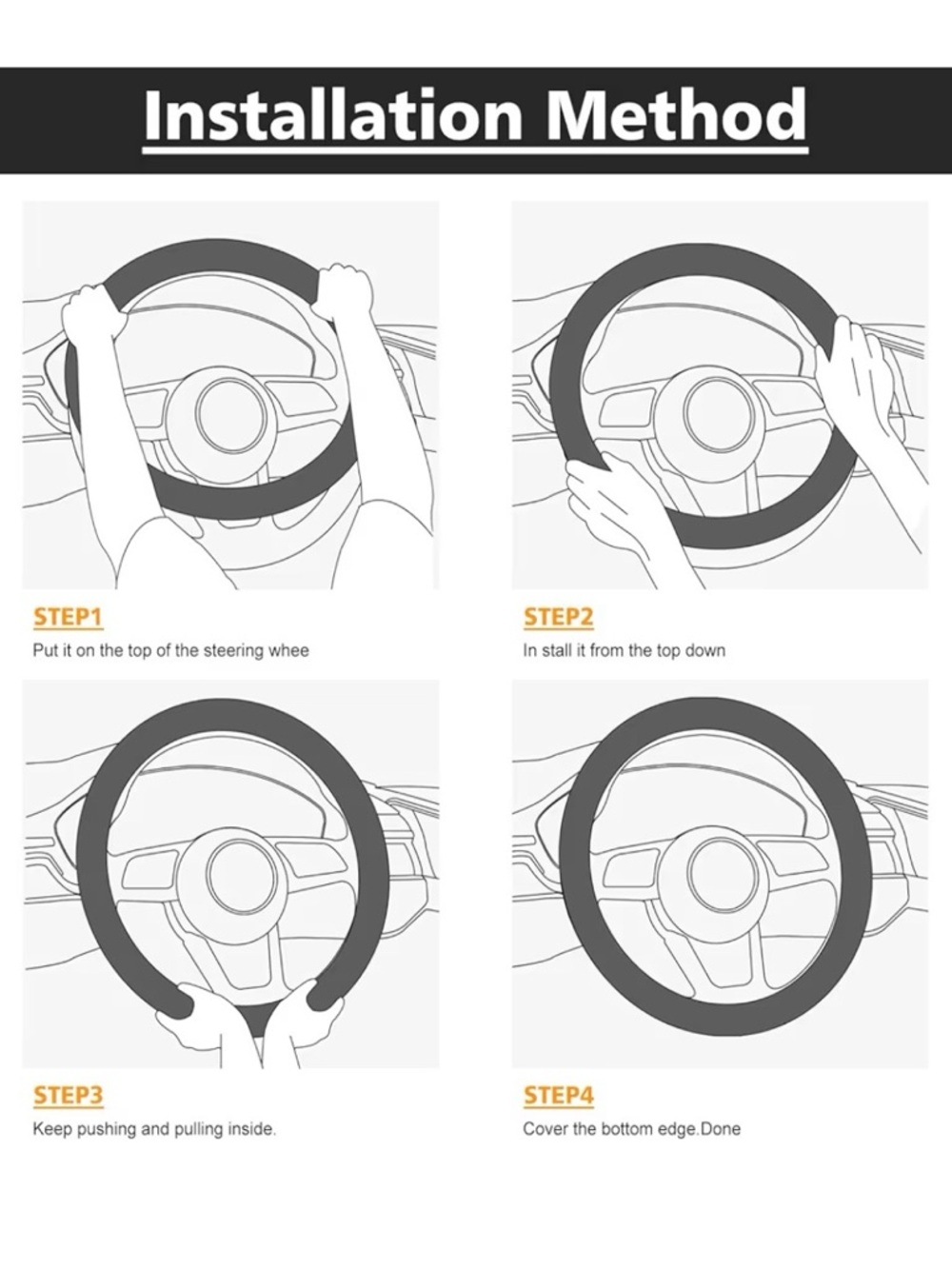 Installation Method

STEP1
Put it on the top of the steering whee

STEP2
In stall it from the top down

STEP3
Keep pushing and pulling inside.

STEP4
Cover the bottom edge.Done